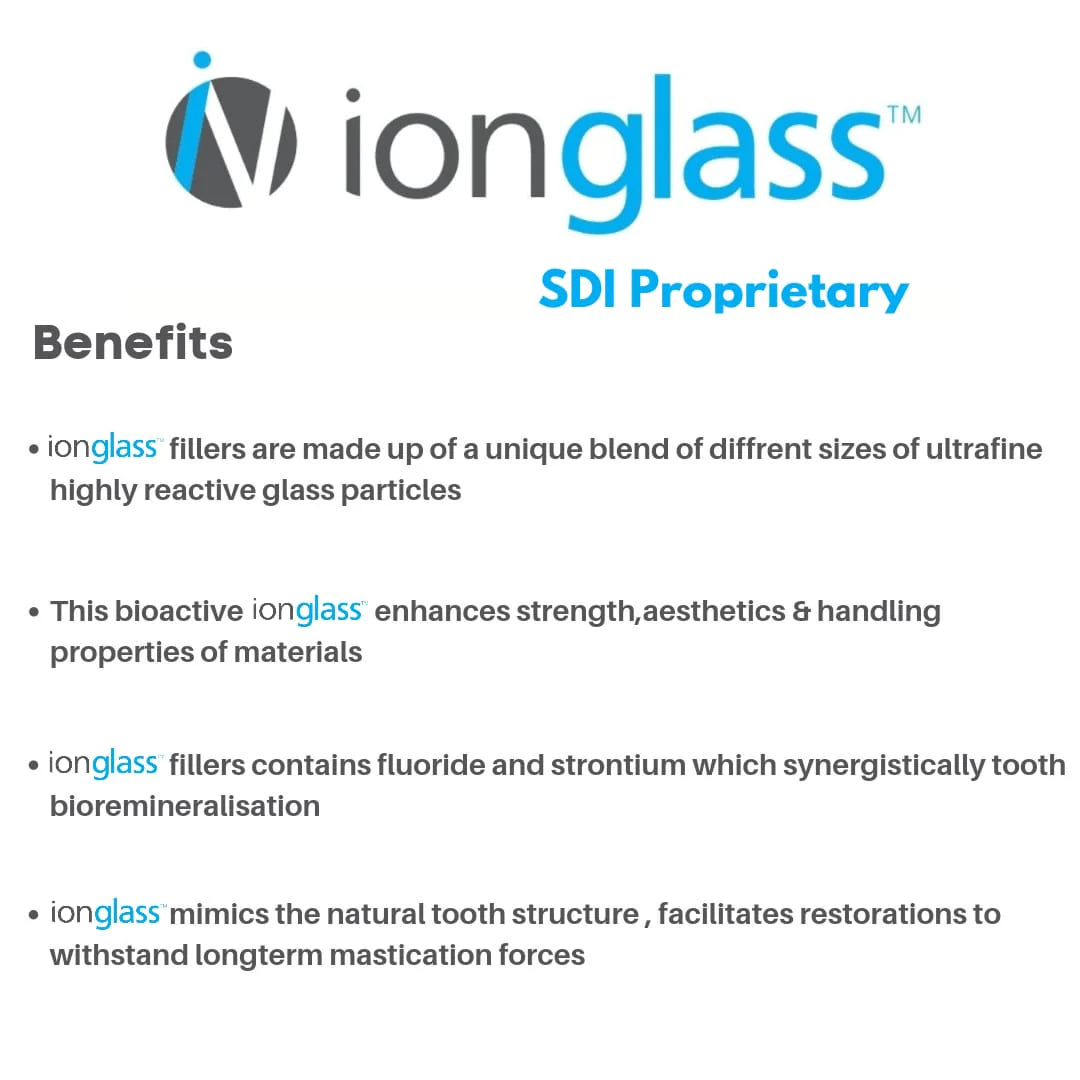 ionglass™

SDI Proprietary

Benefits

• ionglass™ fillers are made up of a unique blend of diffrent sizes of ultrafine highly reactive glass particles

• This bioactive ionglass™ enhances strength,aesthetics & handling properties of materials

• ionglass™ fillers contains fluoride and strontium which synergistically tooth bioremineralisation

• ionglass™ mimics the natural tooth structure , facilitates restorations to withstand longterm mastication forces