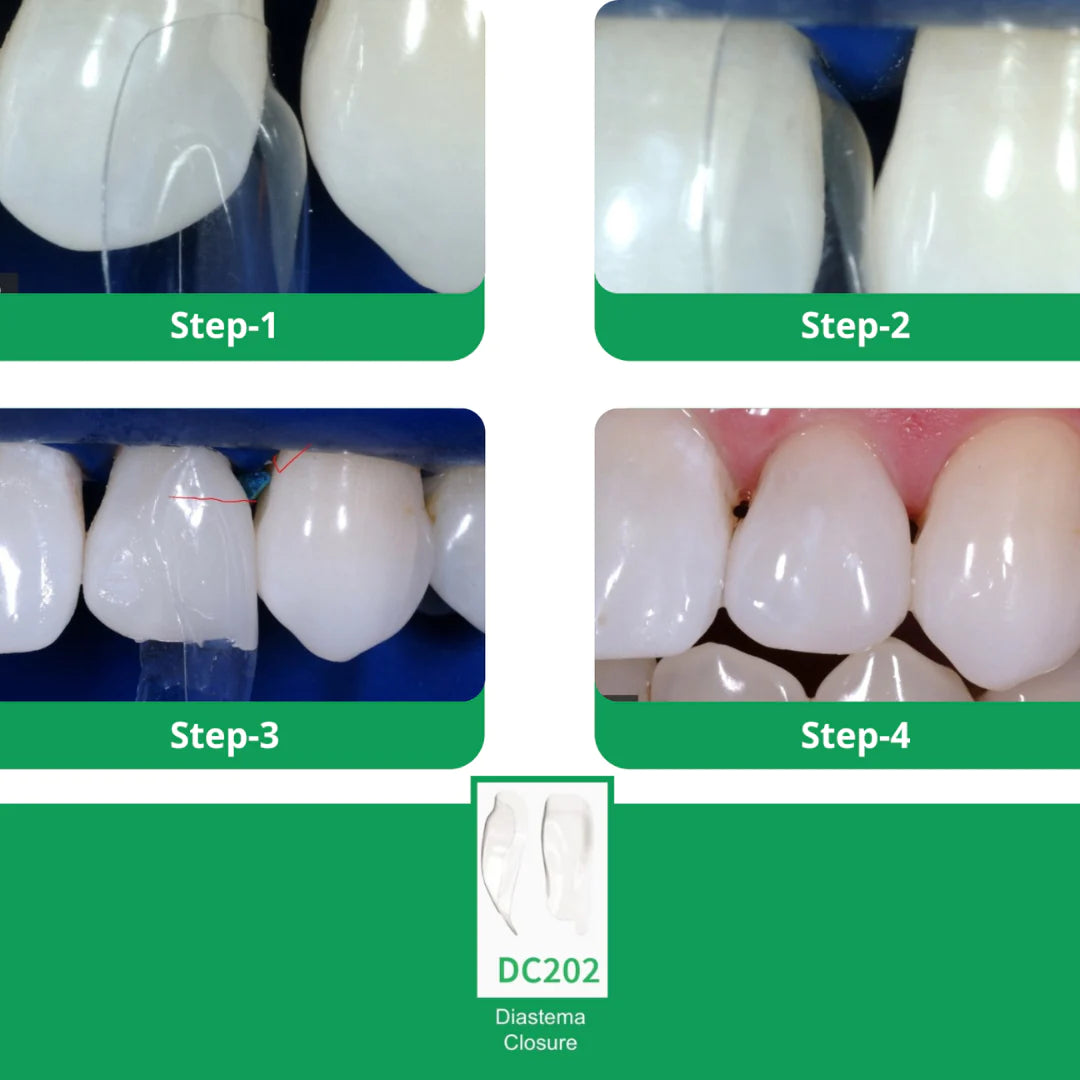 Step-1

Step-2

Step-3

Step-4

DC202

Diastema Closure