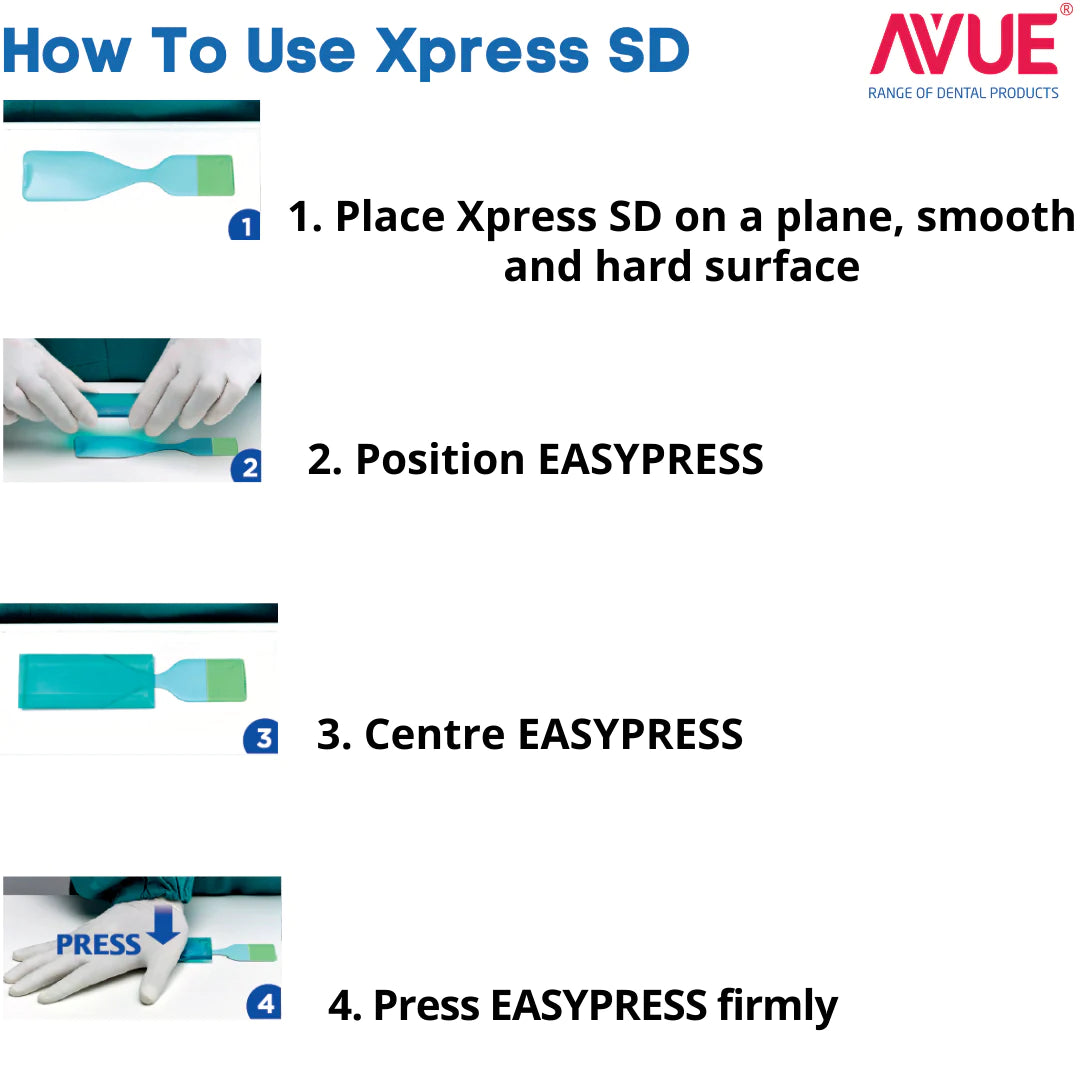 How To Use Xpress SD

AVUE®
RANGE OF DENTAL PRODUCTS

1

1. Place Xpress SD on a plane, smooth and hard surface

2

2. Position EASYPRESS

3

3. Centre EASYPRESS

PRESS

4

4. Press EASYPRESS firmly